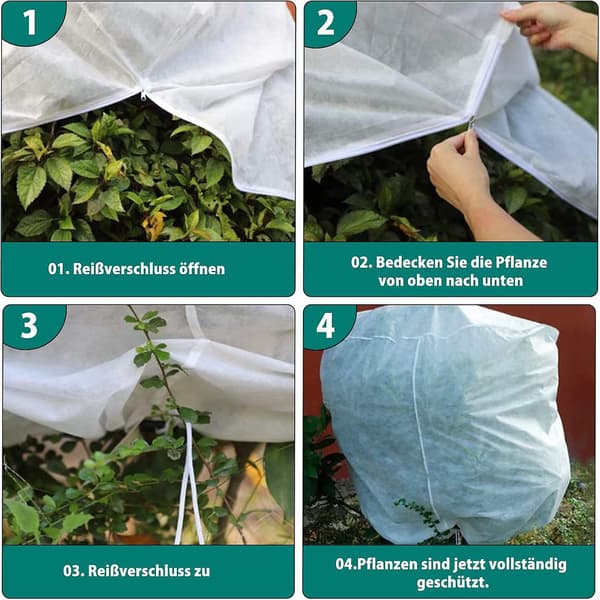 1

01. Reißverschluss öffnen

2

02. Bedecken Sie die Pflanze von oben nach unten

3

03. Reißverschluss zu

4

04.Pflanzen sind jetzt vollständig geschützt.