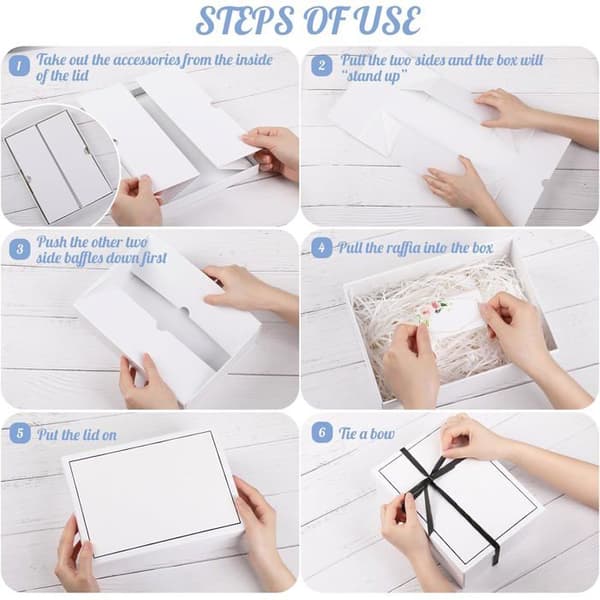 STEPS OF USE

1 Take out the accessories from the inside of the lid

2 Pull the two sides and the box will "stand up"

3 Push the other two side baffles down first

4 Pull the raffia into the box

5 Put the lid on

6 Tie a bow