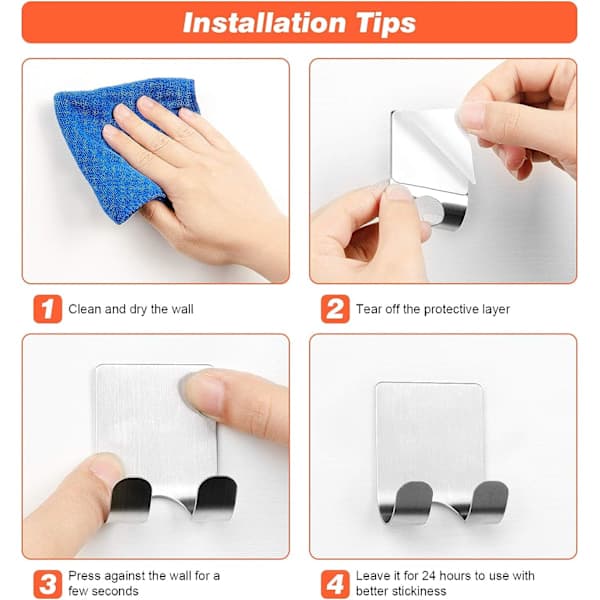 Installation Tips

1 Clean and dry the wall

2 Tear off the protective layer

3 Press against the wall for a few seconds

4 Leave it for 24 hours to use with better stickiness