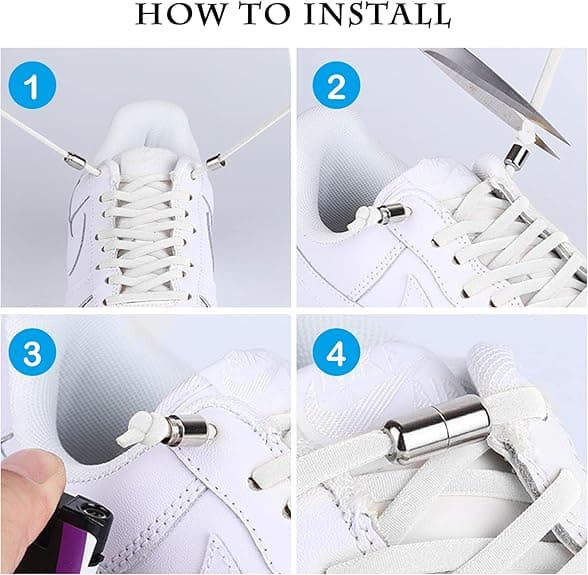 HOW TO INSTALL

1

2

3

4