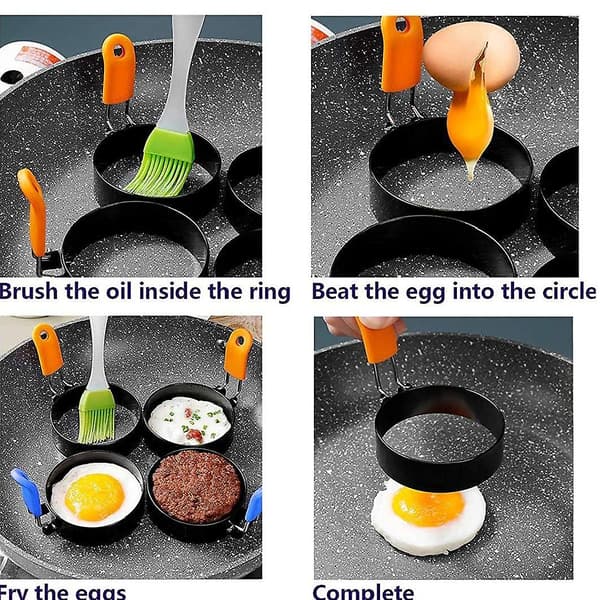 Brush the oil inside the ring

Beat the egg into the circle

Fry the eggs

Complete