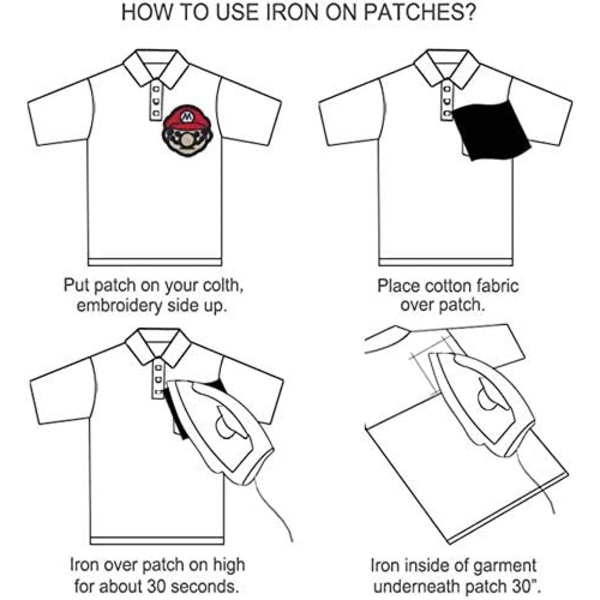 HOW TO USE IRON ON PATCHES?

M

Put patch on your colth, embroidery side up.

Place cotton fabric over patch.

Iron over patch on high for about 30 seconds.

Iron inside of garment underneath patch 30".