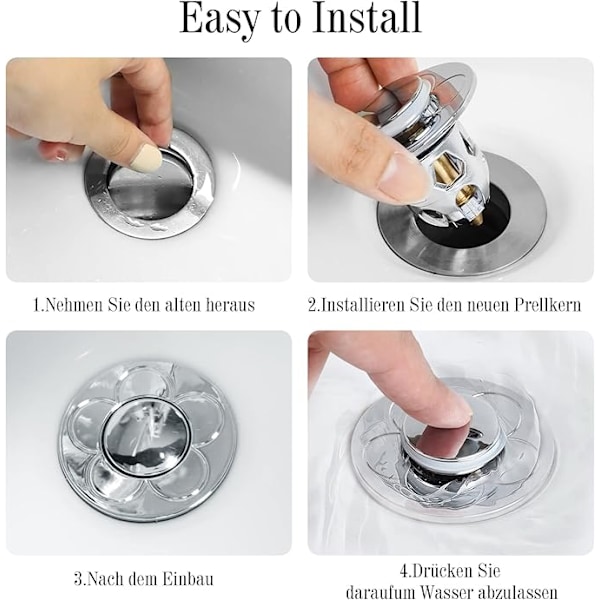 Easy to Install

1.Nehmen Sie den alten heraus

2.Installieren Sie den neuen Prellkern

3.Nach dem Einbau

4.Drücken Sie daraufum Wasser abzulassen