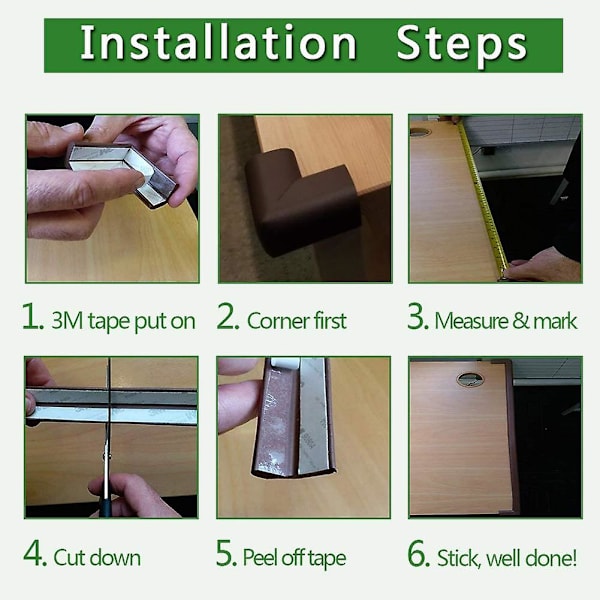 Installation Steps

1. 3M tape put on

2. Corner first

3. Measure & mark

4. Cut down

5. Peel off tape

6. Stick, well done!