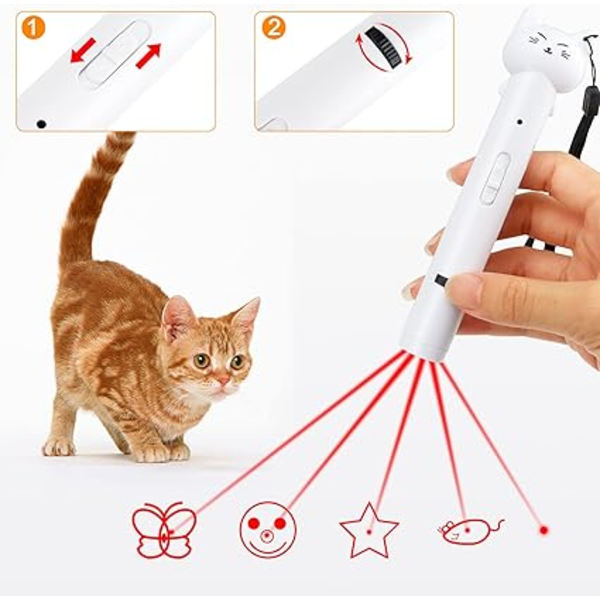 1
2