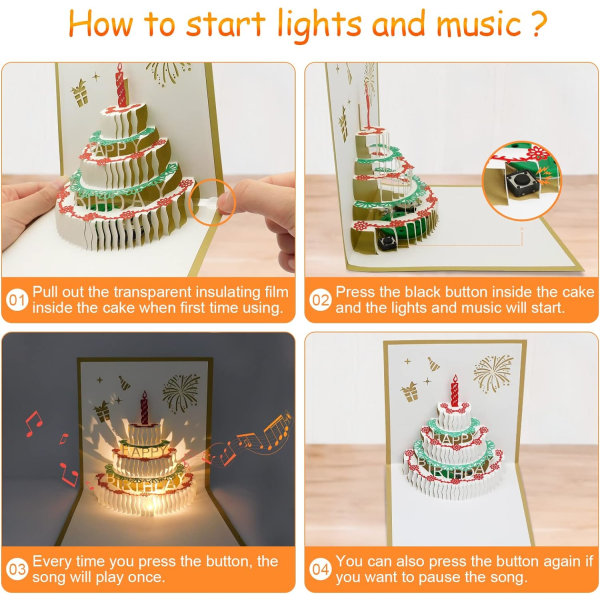 How to start lights and music ?

HAPPY BIRTHDAY

01 Pull out the transparent insulating film inside the cake when first time using.

02 Press the black button inside the cake and the lights and music will start.

HAPPY BIRTHDAY

03 Every time you press the button, the song will play once.

HAPPY BIRTHDAY

04 You can also press the button again if you want to pause the song.