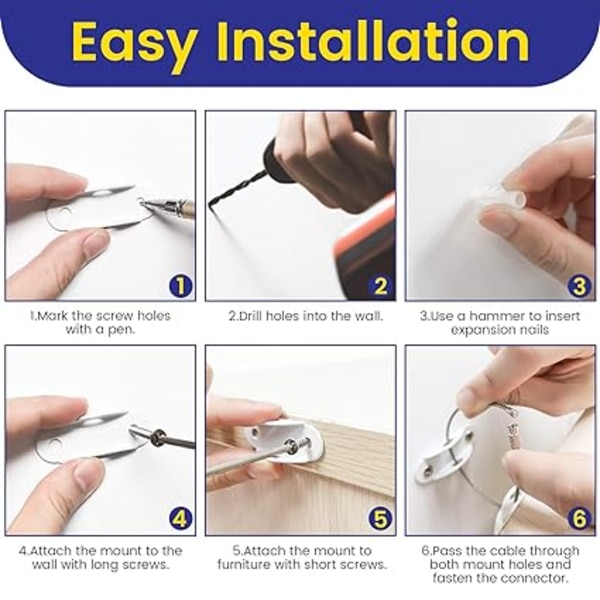 Easy Installation

1

1.Mark the screw holes with a pen.

2

2.Drill holes into the wall.

3

3.Use a hammer to insert expansion nails

4

4.Attach the mount to the wall with long screws.

5

5.Attach the mount to furniture with short screws.

6

6.Pass the cable through both mount holes and fasten the connector.