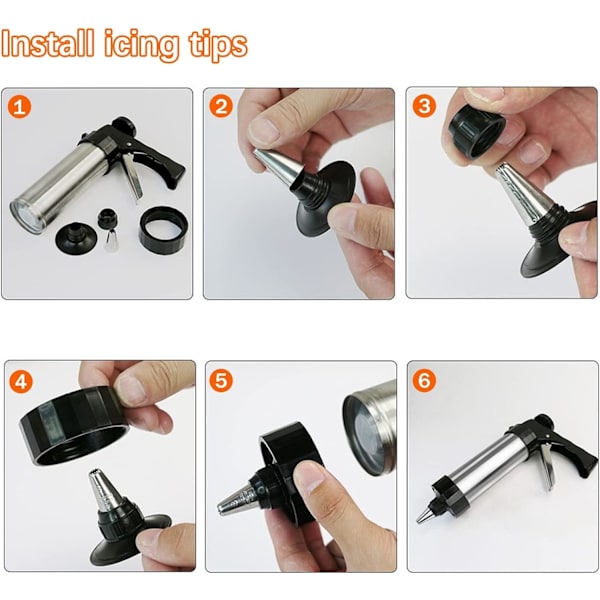 Install icing tips

1

2

3

4

5

6