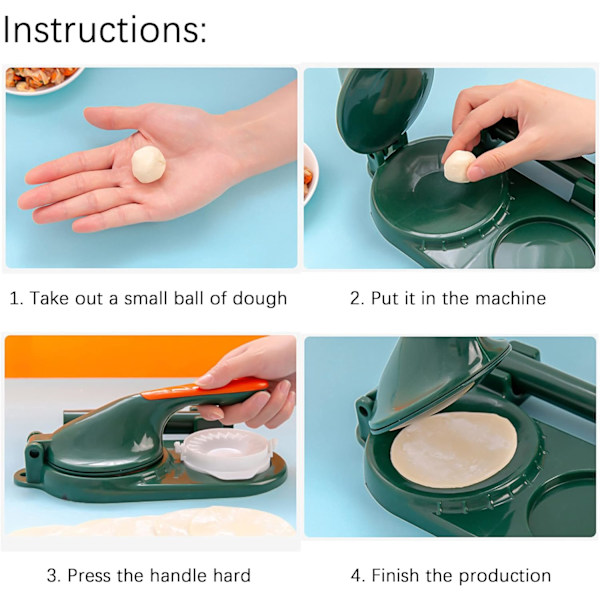 Instructions:

1. Take out a small ball of dough

2. Put it in the machine

3. Press the handle hard

4. Finish the production