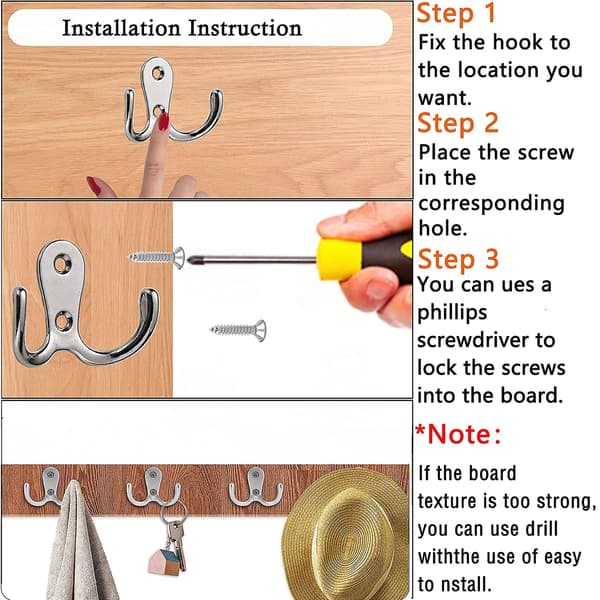 Installation Instruction

Step 1
Fix the hook to the location you want.

Step 2
Place the screw in the corresponding hole.

Step 3
You can ues a phillips screwdriver to lock the screws into the board.

*Note:
If the board texture is too strong, you can use drill withthe use of easy to nstall.