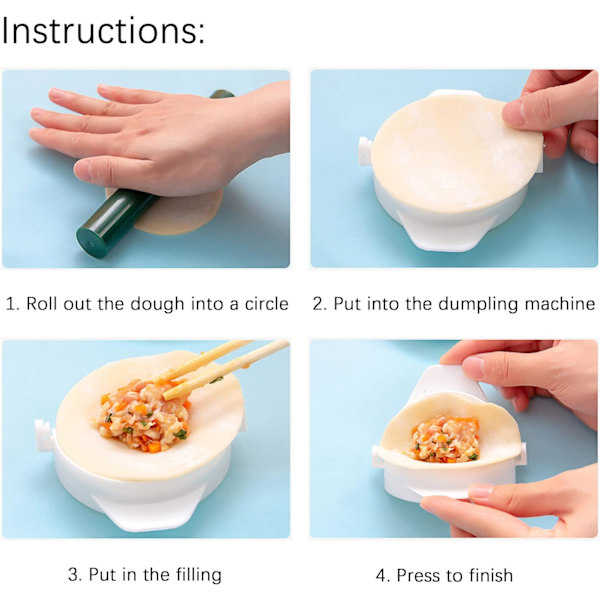 Instructions:

1. Roll out the dough into a circle

2. Put into the dumpling machine

3. Put in the filling

4. Press to finish