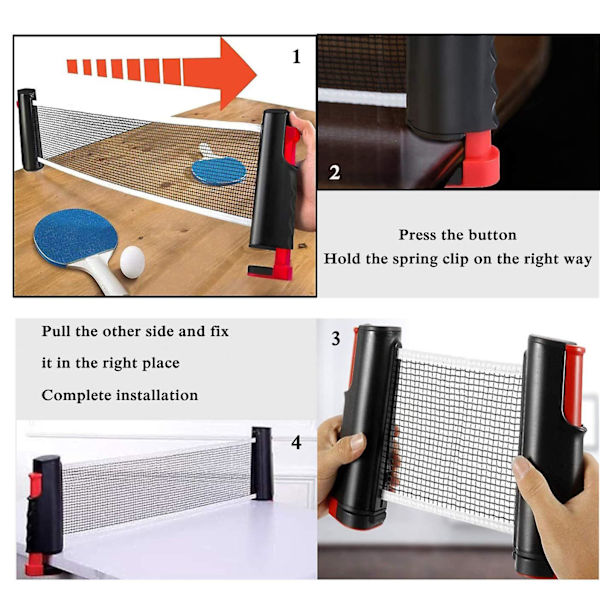 1

2

Press the button
Hold the spring clip on the right way

Pull the other side and fix
it in the right place
Complete installation

3

4