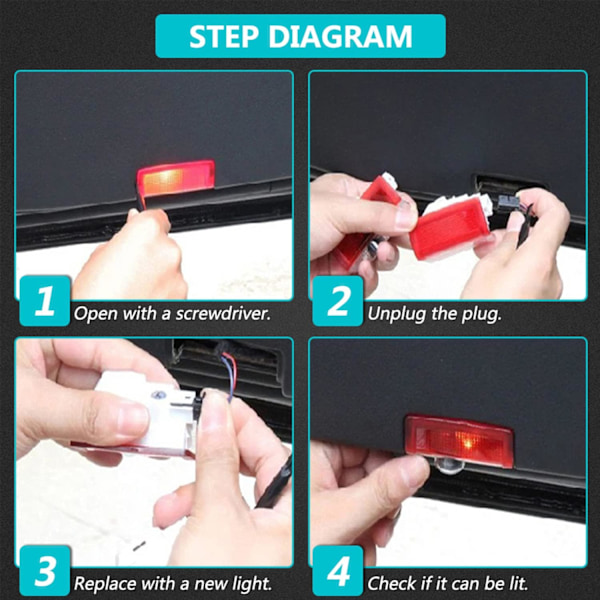 STEP DIAGRAM

1 Open with a screwdriver.

2 Unplug the plug.

3 Replace with a new light.

4 Check if it can be lit.