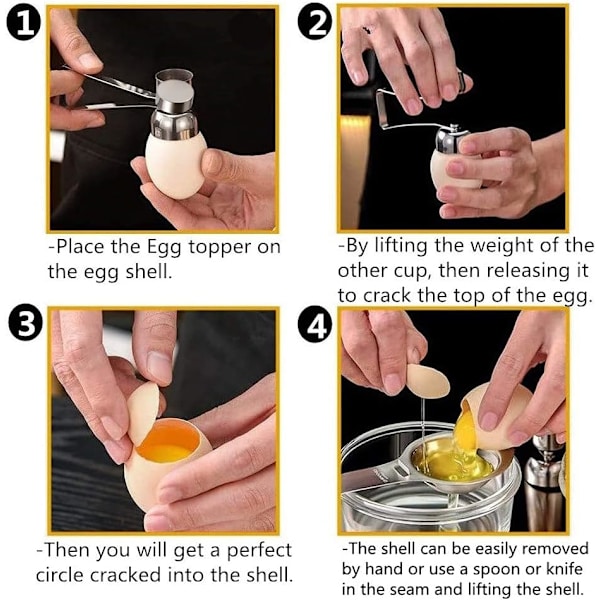 1

-Place the Egg topper on the egg shell.

2

-By lifting the weight of the other cup, then releasing it to crack the top of the egg.

3

-Then you will get a perfect circle cracked into the shell.

4

-The shell can be easily removed by hand or use a spoon or knife in the seam and lifting the shell.