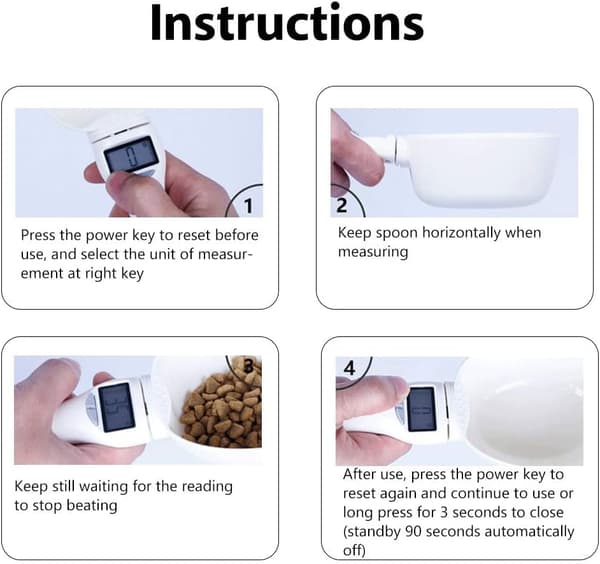 Instructions

1

Press the power key to reset before use, and select the unit of measurement at right key

2

Keep spoon horizontally when measuring

3

Keep still waiting for the reading to stop beating

4

After use, press the power key to reset again and continue to use or long press for 3 seconds to close (standby 90 seconds automatically off)