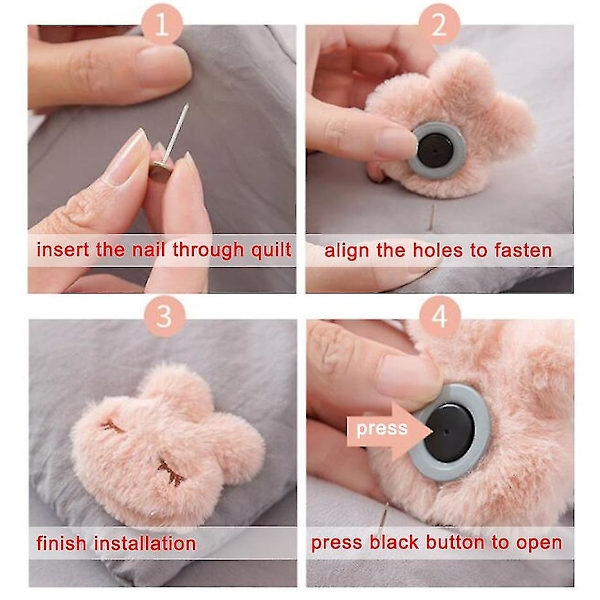 1

insert the nail through quilt

2

align the holes to fasten

3

finish installation

4

press

press black button to open