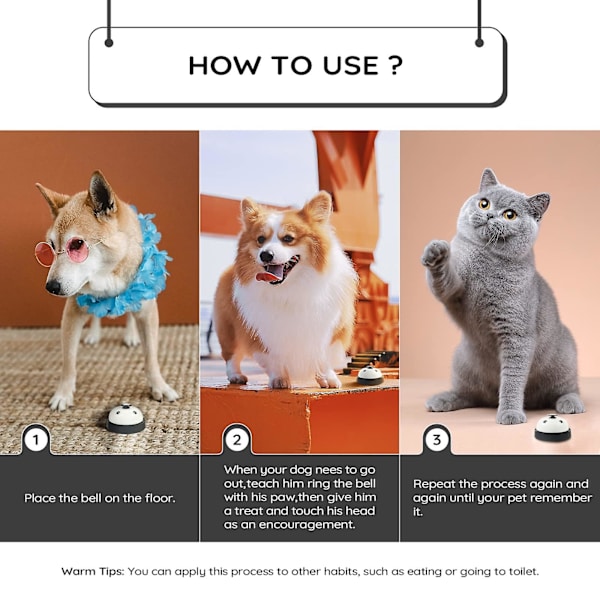 HOW TO USE ?

1

Place the bell on the floor.

2

When your dog nees to go out,teach him ring the bell with his paw,then give him a treat and touch his head as an encouragement.

3

Repeat the process again and again until your pet remember it.

Warm Tips: You can apply this process to other habits, such as eating or going to toilet.