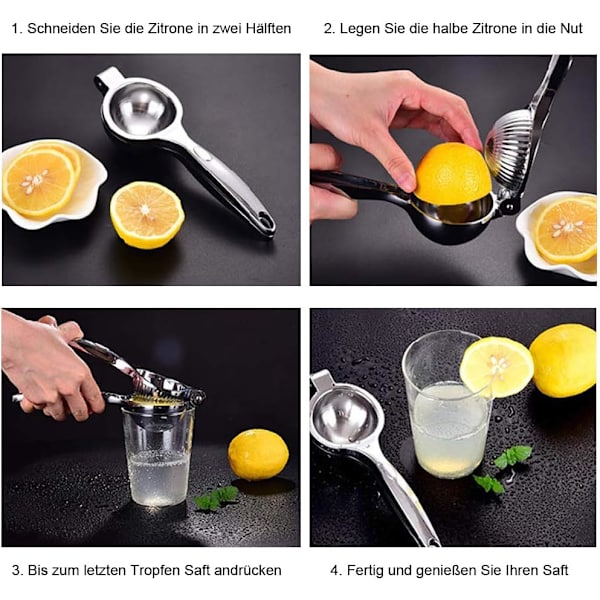 1. Schneiden Sie die Zitrone in zwei Hälften

2. Legen Sie die halbe Zitrone in die Nut

3. Bis zum letzten Tropfen Saft andrücken

4. Fertig und genießen Sie Ihren Saft