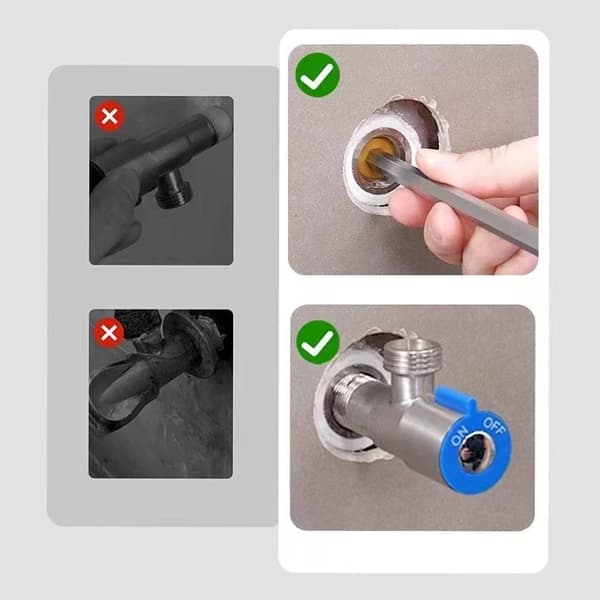 ON OFF