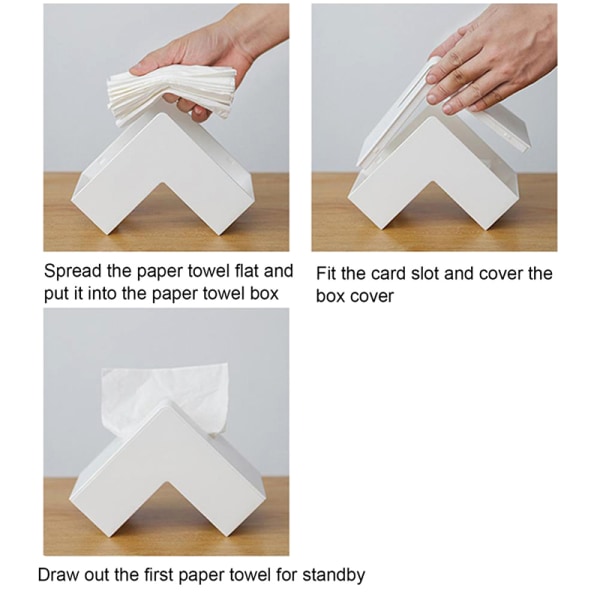 Spread the paper towel flat and put it into the paper towel box

Fit the card slot and cover the box cover

Draw out the first paper towel for standby