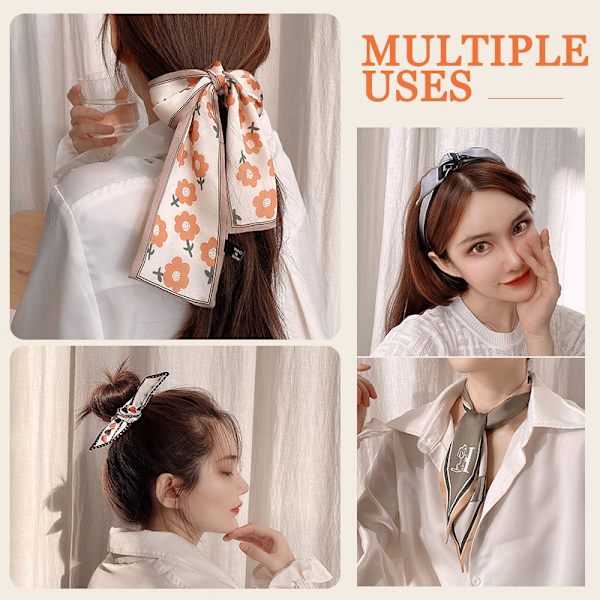 MULTIPLE USES