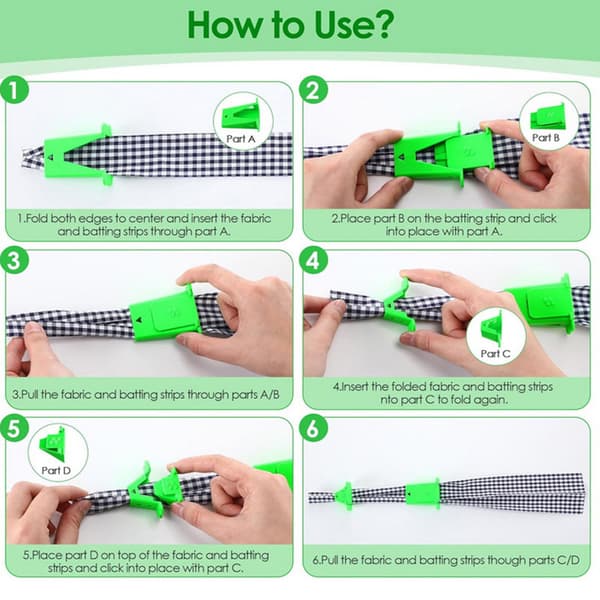 How to Use?

1

Part A

1.Fold both edges to center and insert the fabric and batting strips through part A.

2

Part B

2.Place part B on the batting strip and click into place with part A.

3

3.Pull the fabric and batting strips through parts A/B

4

Part C

4.Insert the folded fabric and batting strips nto part C to fold again.

5

Part D

5.Place part D on top of the fabric and batting strips and click into place with part C.

6

6.Pull the fabric and batting strips though parts C/D