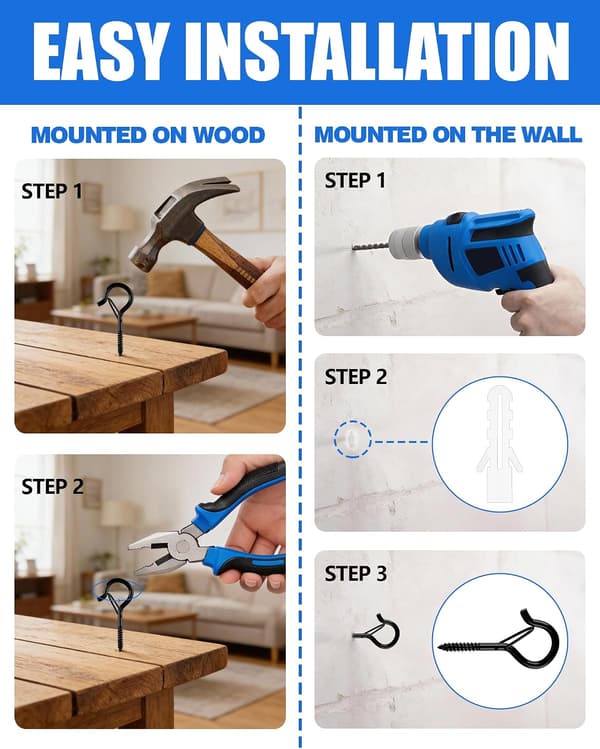 EASY INSTALLATION

MOUNTED ON WOOD

STEP 1

STEP 2

MOUNTED ON THE WALL

STEP 1

STEP 2

STEP 3