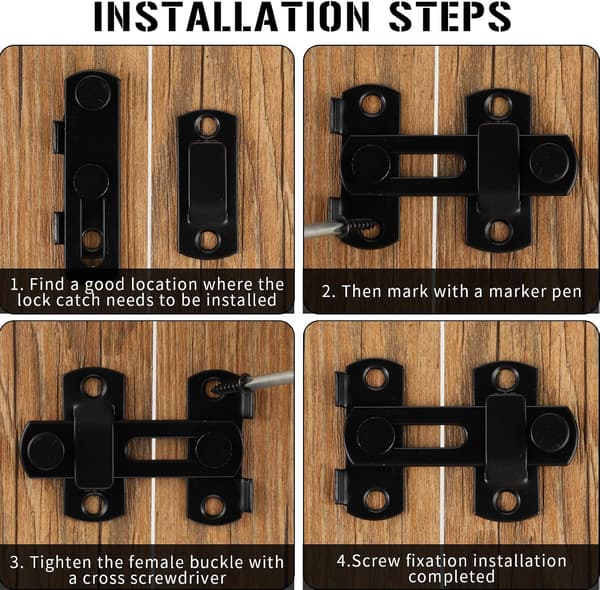 INSTALLATION STEPS

1. Find a good location where the lock catch needs to be installed

2. Then mark with a marker pen

3. Tighten the female buckle with a cross screwdriver

4.Screw fixation installation completed