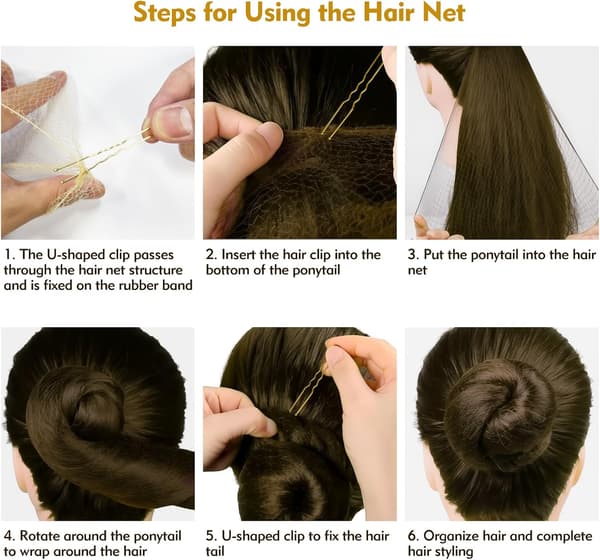 Steps for Using the Hair Net

1. The U-shaped clip passes through the hair net structure and is fixed on the rubber band

2. Insert the hair clip into the bottom of the ponytail

3. Put the ponytail into the hair net

4. Rotate around the ponytail to wrap around the hair

5. U-shaped clip to fix the hair tail

6. Organize hair and complete hair styling