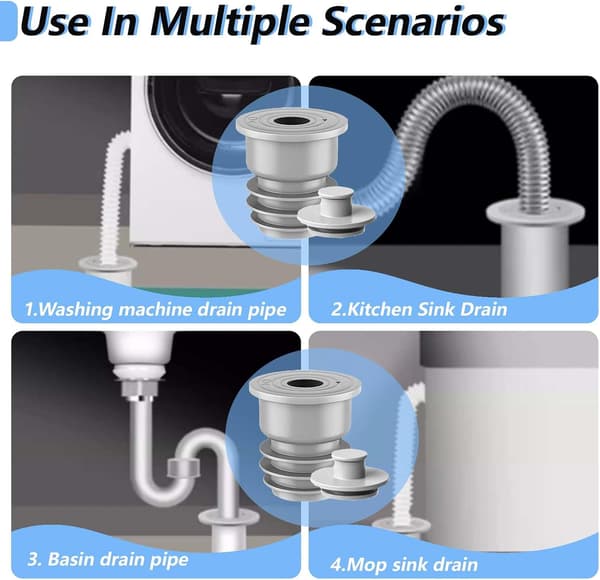 Use In Multiple Scenarios

1.Washing machine drain pipe

2.Kitchen Sink Drain

3. Basin drain pipe

4.Mop sink drain