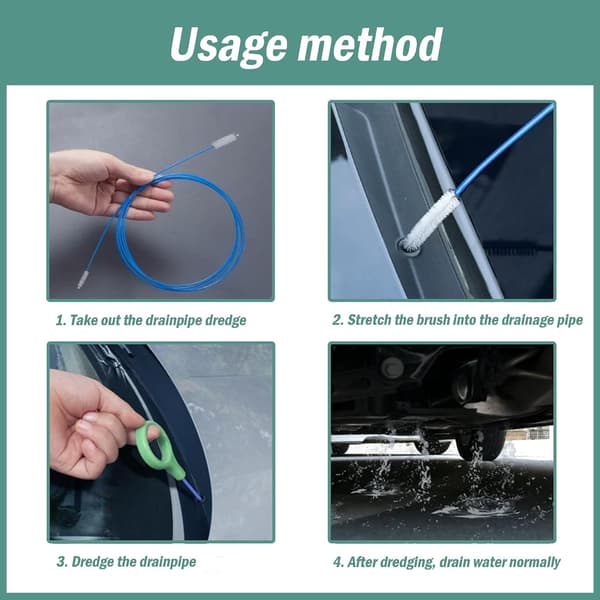 Usage method

1. Take out the drainpipe dredge

2. Stretch the brush into the drainage pipe

3. Dredge the drainpipe

4. After dredging, drain water normally