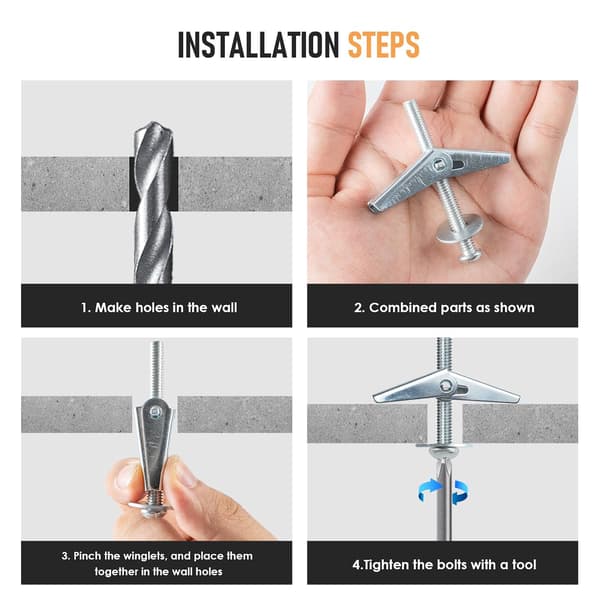 INSTALLATION STEPS

1. Make holes in the wall

2. Combined parts as shown

3. Pinch the winglets, and place them together in the wall holes

4.Tighten the bolts with a tool