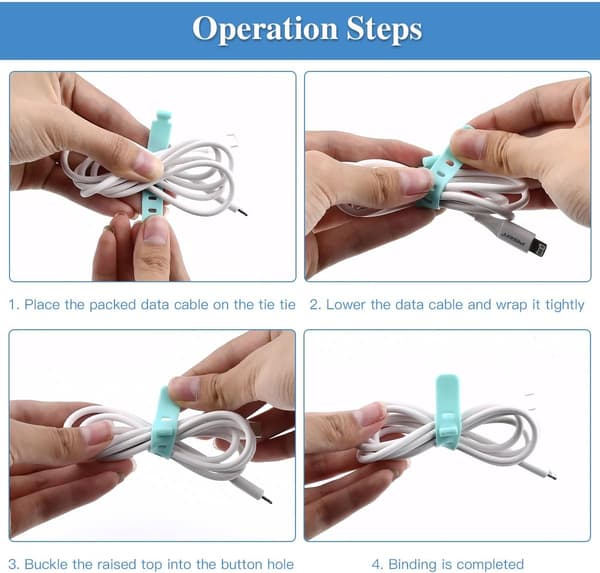 Operation Steps

1. Place the packed data cable on the tie tie

2. Lower the data cable and wrap it tightly

3. Buckle the raised top into the button hole

4. Binding is completed