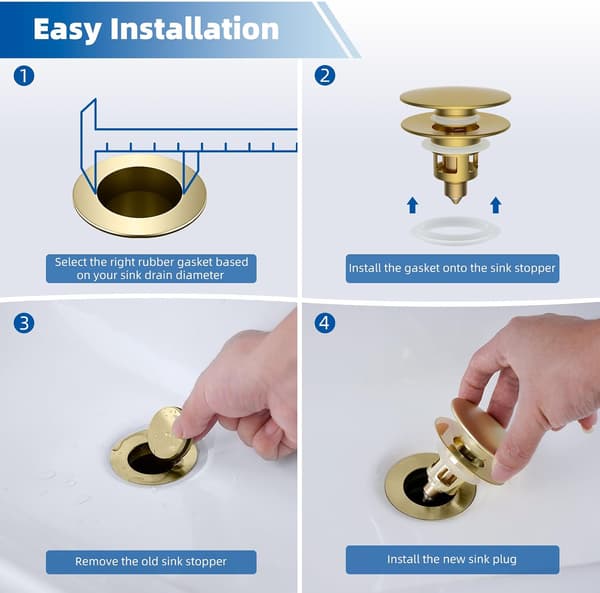 Easy Installation

1

Select the right rubber gasket based on your sink drain diameter

2

Install the gasket onto the sink stopper

3

Remove the old sink stopper

4

Install the new sink plug