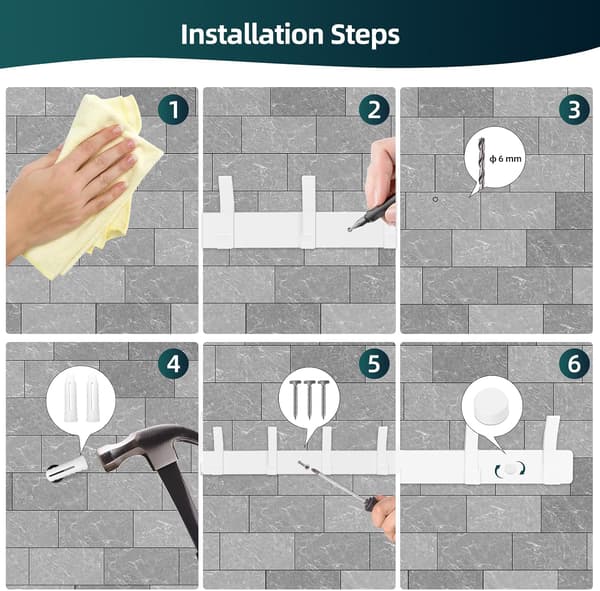 Installation Steps

1

2

3

ϕ 6 mm

4

5

6