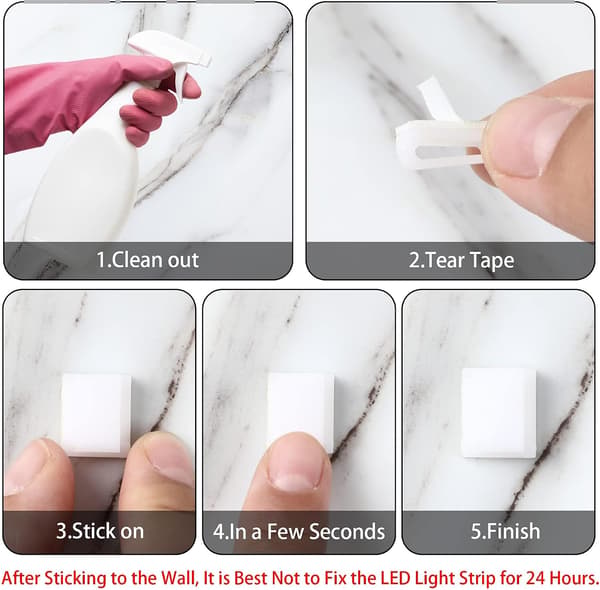 1.Clean out

2.Tear Tape

3.Stick on

4.In a Few Seconds

5.Finish

After Sticking to the Wall, It is Best Not to Fix the LED Light Strip for 24 Hours.