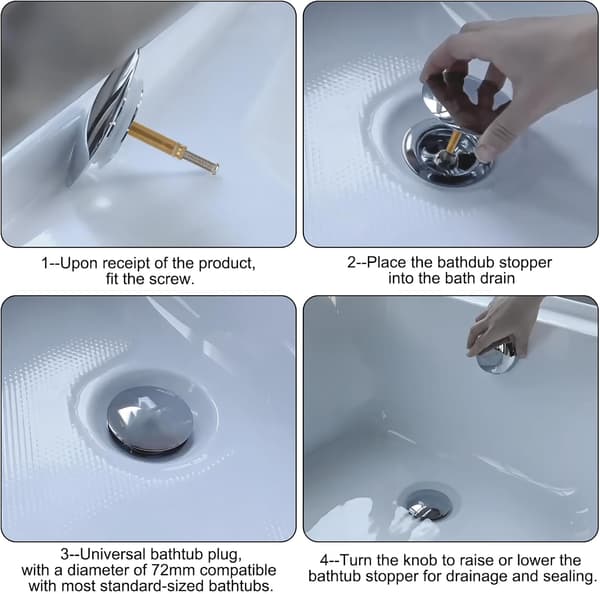 1--Upon receipt of the product, fit the screw.

2--Place the bathdub stopper into the bath drain

3--Universal bathtub plug, with a diameter of 72mm compatible with most standard-sized bathtubs.

4--Turn the knob to raise or lower the bathtub stopper for drainage and sealing.