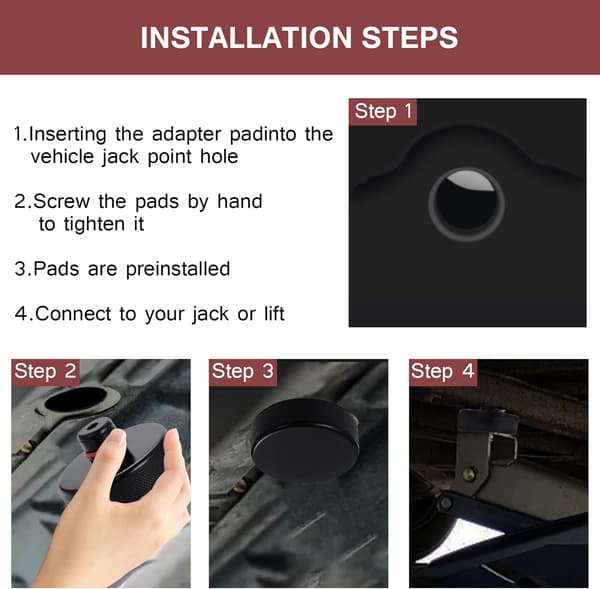 INSTALLATION STEPS

1.Inserting the adapter padinto the vehicle jack point hole

2.Screw the pads by hand to tighten it

3.Pads are preinstalled

4.Connect to your jack or lift

Step 1

Step 2

Step 3

Step 4