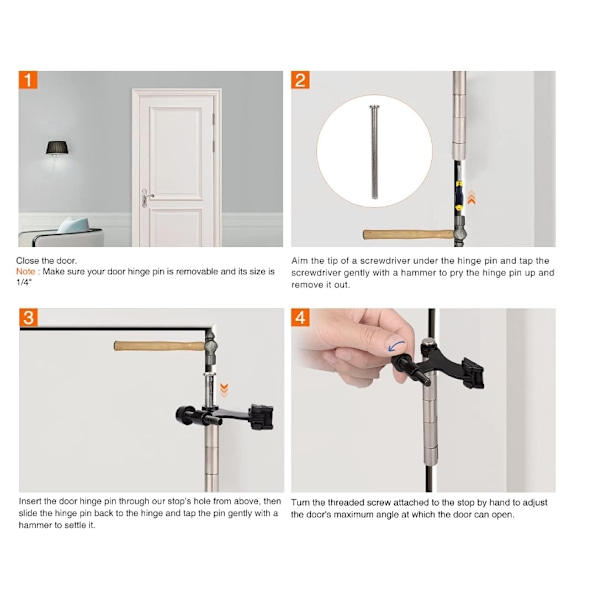 1

Close the door.
Note : Make sure your door hinge pin is removable and its size is 1/4"

2

Aim the tip of a screwdriver under the hinge pin and tap the screwdriver gently with a hammer to pry the hinge pin up and remove it out.

3

Insert the door hinge pin through our stop's hole from above, then slide the hinge pin back to the hinge and tap the pin gently with a hammer to settle it.

4

Turn the threaded screw attached to the stop by hand to adjust the door's maximum angle at which the door can open.