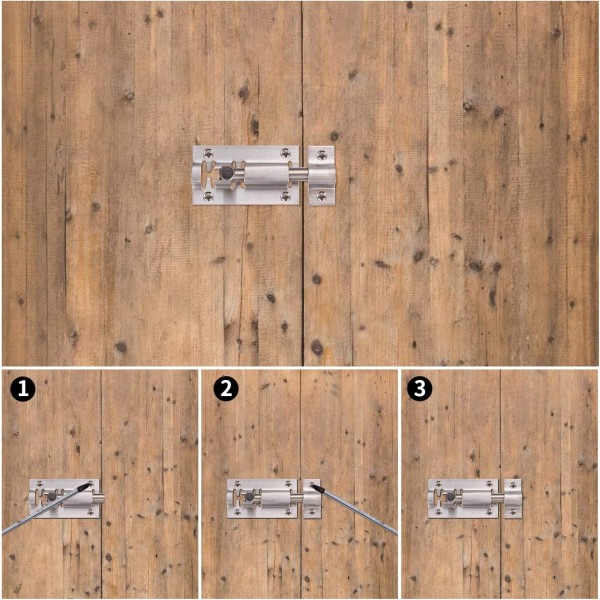 1
2
3