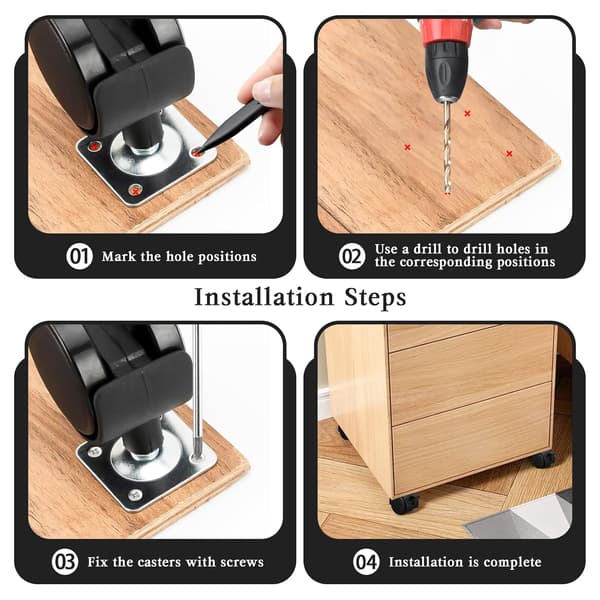 01 Mark the hole positions

02 Use a drill to drill holes in the corresponding positions

Installation Steps

03 Fix the casters with screws

04 Installation is complete