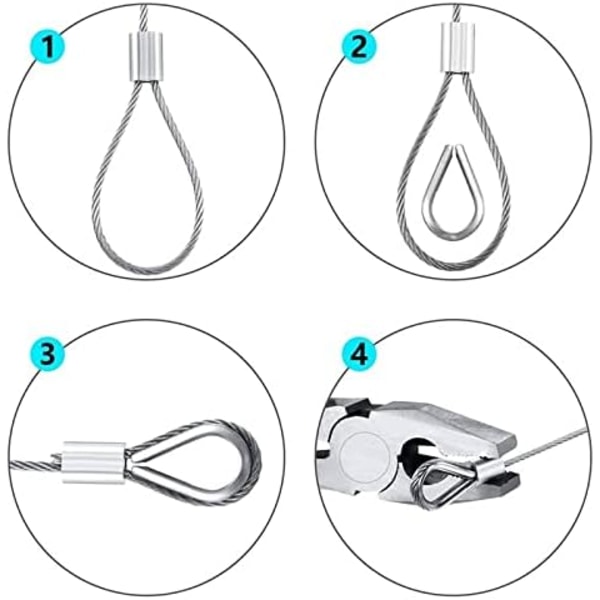 1
2
3
4