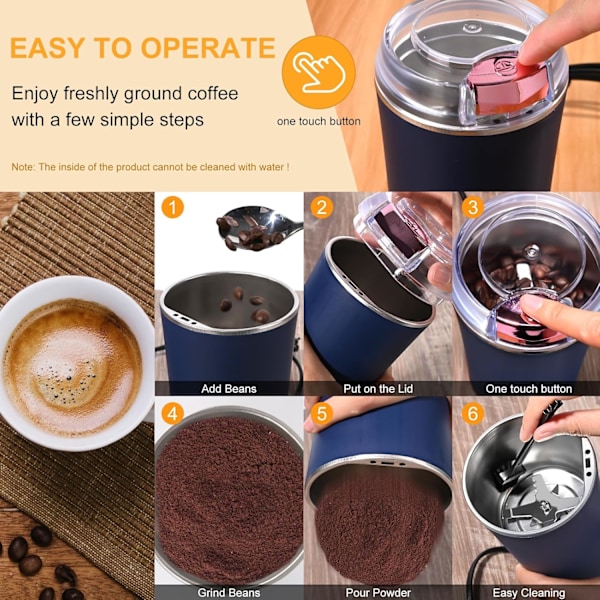 EASY TO OPERATE

Enjoy freshly ground coffee with a few simple steps

one touch button

Note: The inside of the product cannot be cleaned with water !

1

Add Beans

2

Put on the Lid

3

One touch button

4

Grind Beans

5

Pour Powder

6

Easy Cleaning