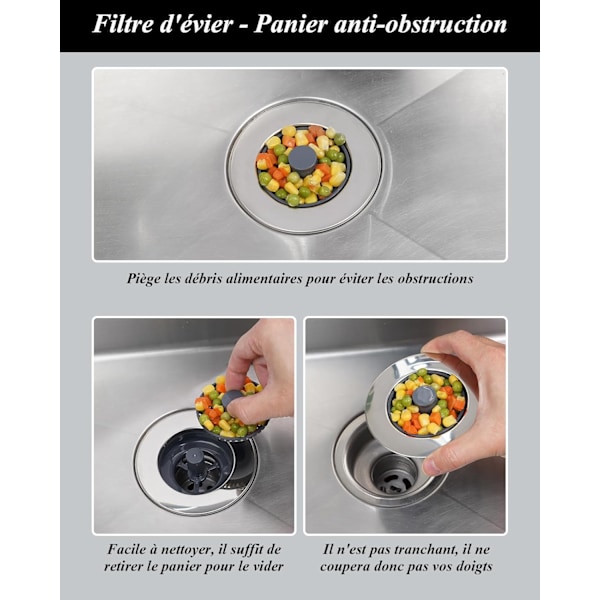 Filtre d'évier - Panier anti-obstruction

Piège les débris alimentaires pour éviter les obstructions

Facile à nettoyer, il suffit de retirer le panier pour le vider

Il n'est pas tranchant, il ne coupera donc pas vos doigts