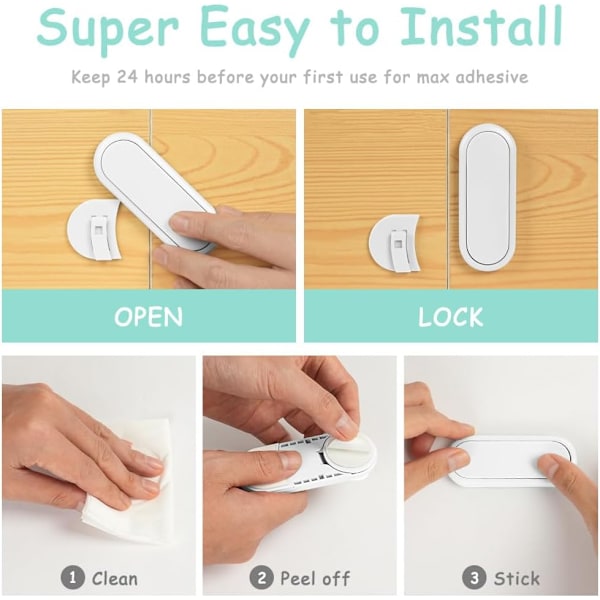 Super Easy to Install

Keep 24 hours before your first use for max adhesive

OPEN

LOCK

1 Clean

2 Peel off

3 Stick