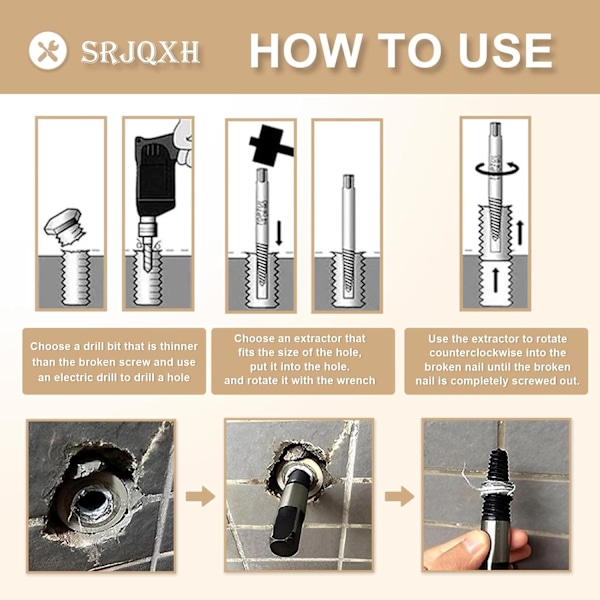 SRJQXH HOW TO USE

Choose a drill bit that is thinner than the broken screw and use an electric drill to drill a hole

Choose an extractor that fits the size of the hole, put it into the hole. and rotate it with the wrench

Use the extractor to rotate counterclockwise into the broken nail until the broken nail is completely screwed out.