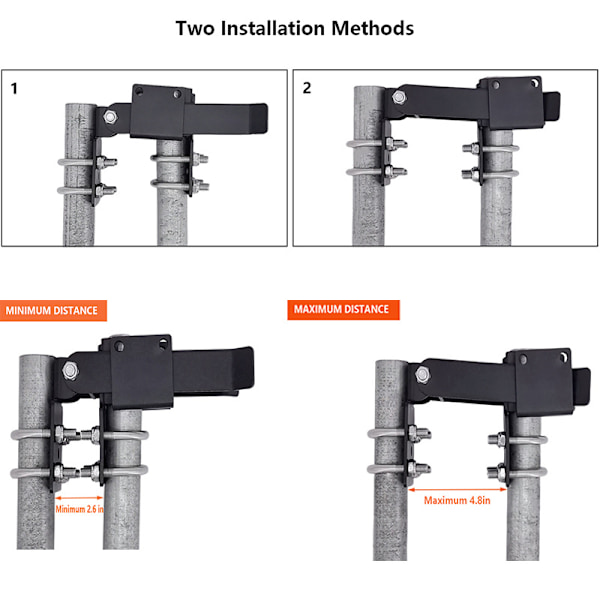 Two Installation Methods

1

2

MINIMUM DISTANCE

Minimum 2.6 in

MAXIMUM DISTANCE

Maximum 4.8in