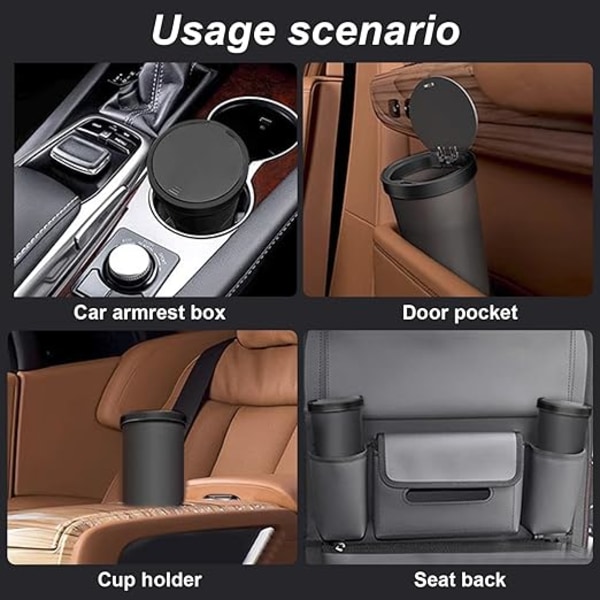 Usage scenario

Car armrest box

Door pocket

Cup holder

Seat back