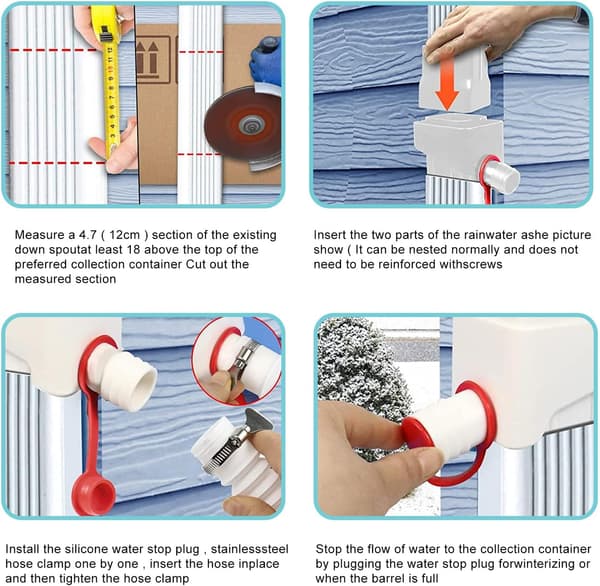 Measure a 4.7 ( 12cm ) section of the existing down spoutat least 18 above the top of the preferred collection container Cut out the measured section

Insert the two parts of the rainwater ashe picture show ( It can be nested normally and does not need to be reinforced withscrews

Install the silicone water stop plug , stainlesssteel hose clamp one by one , insert the hose inplace and then tighten the hose clamp

Stop the flow of water to the collection container by plugging the water stop plug forwinterizing or when the barrel is full