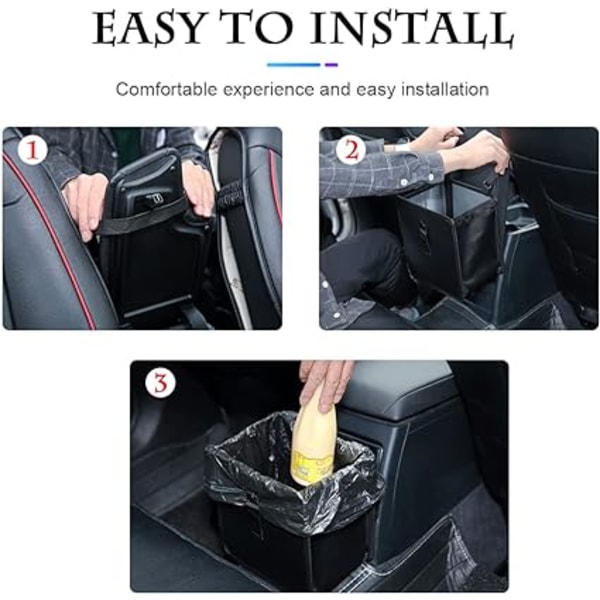 EASY TO INSTALL

Comfortable experience and easy installation

1

2

3